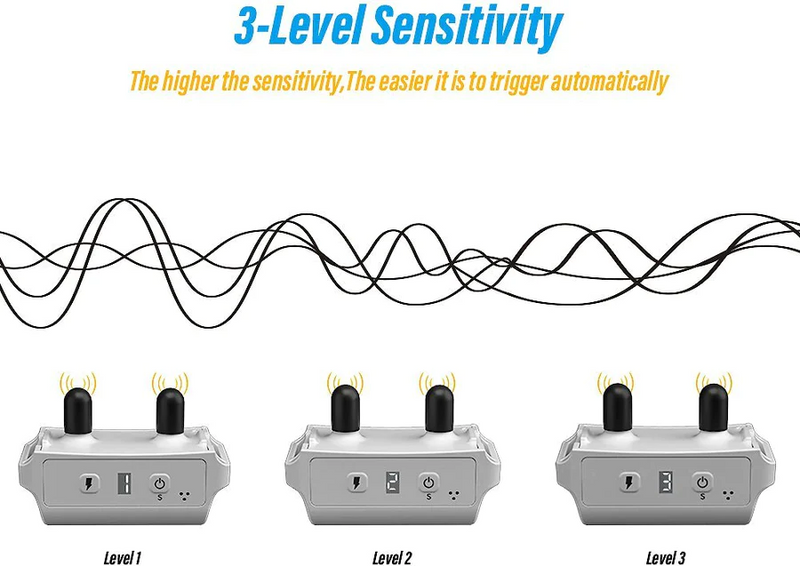 3-Level Sensitivity

The higher the sensitivity,The easier it is to trigger automatically

1
S

2
S

3
S

Level 1

Level 2

Level 3