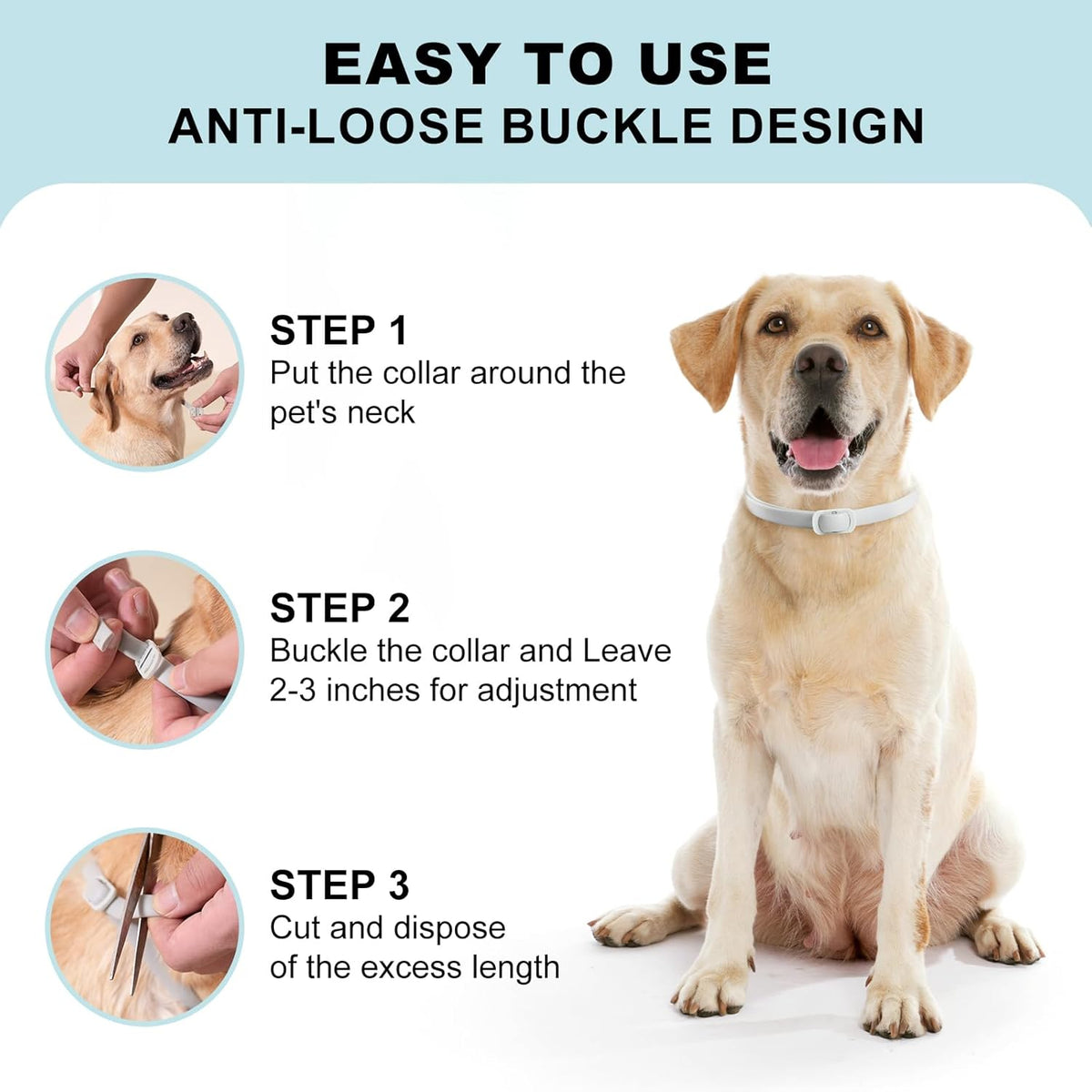 EASY TO USE
ANTI-LOOSE BUCKLE DESIGN

STEP 1
Put the collar around the pet's neck

STEP 2
Buckle the collar and Leave 2-3 inches for adjustment

STEP 3
Cut and dispose of the excess length