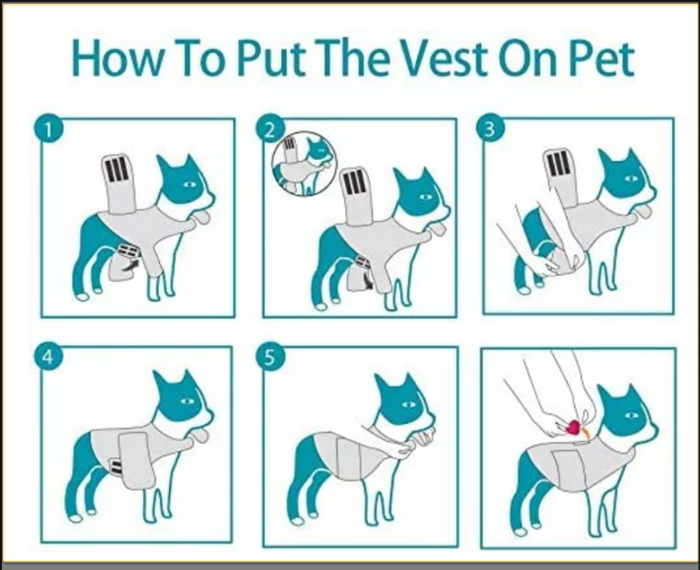 How To Put The Vest On Pet

1

2

3

4

5