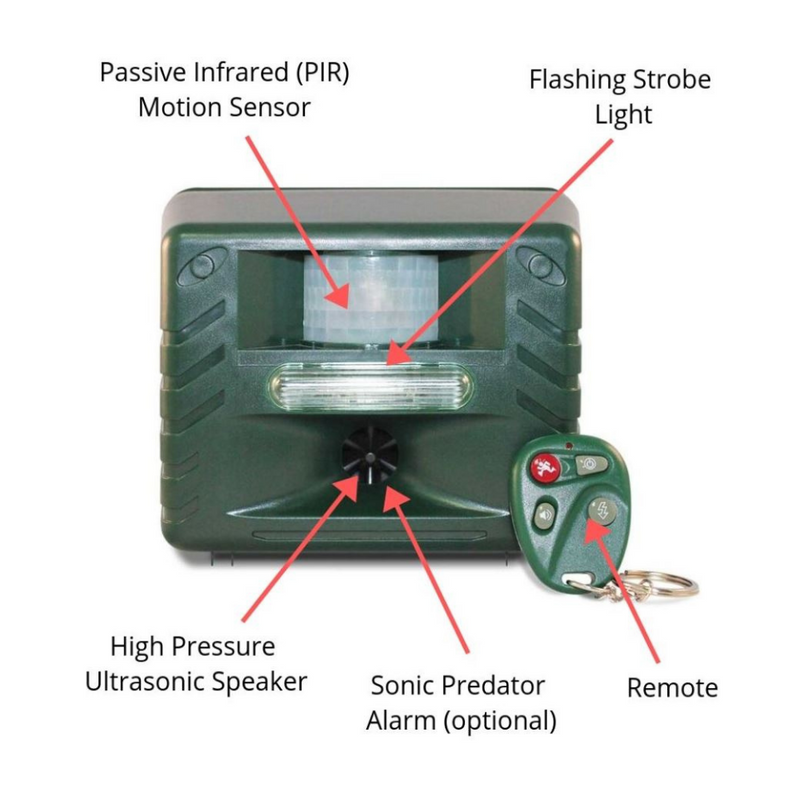 Passive Infrared (PIR) Motion Sensor

Flashing Strobe Light

High Pressure Ultrasonic Speaker

Sonic Predator Alarm (optional)

Remote